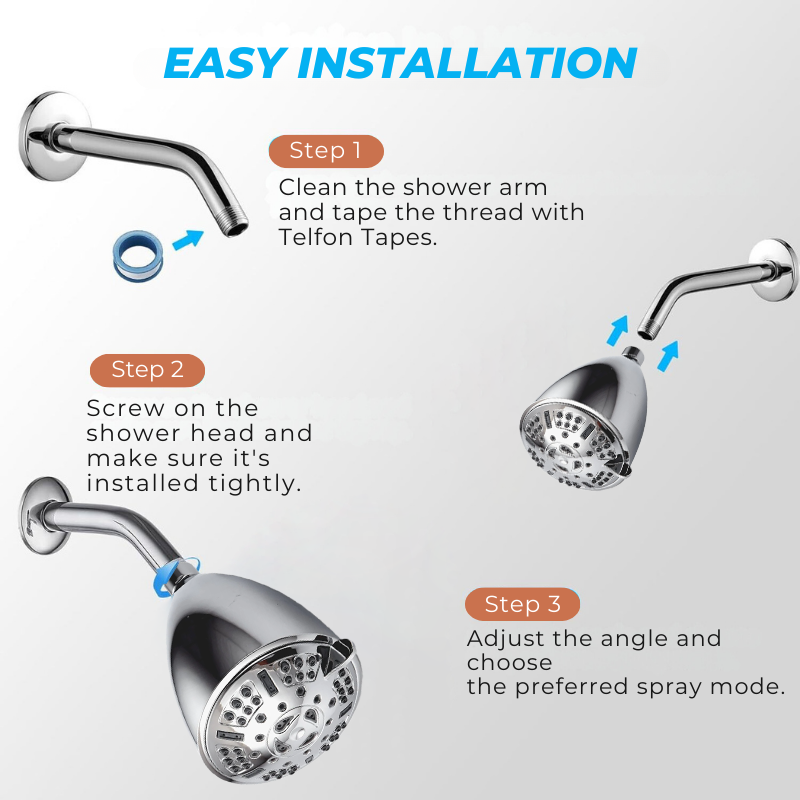 EASY INSTALLATION

Step 1

Clean the shower arm and tape the thread with Telfon Tapes.

Step 2

Screw on the shower head and make sure it's installed tightly.

Step 3

Adjust the angle and choose
the preferred spray mode.